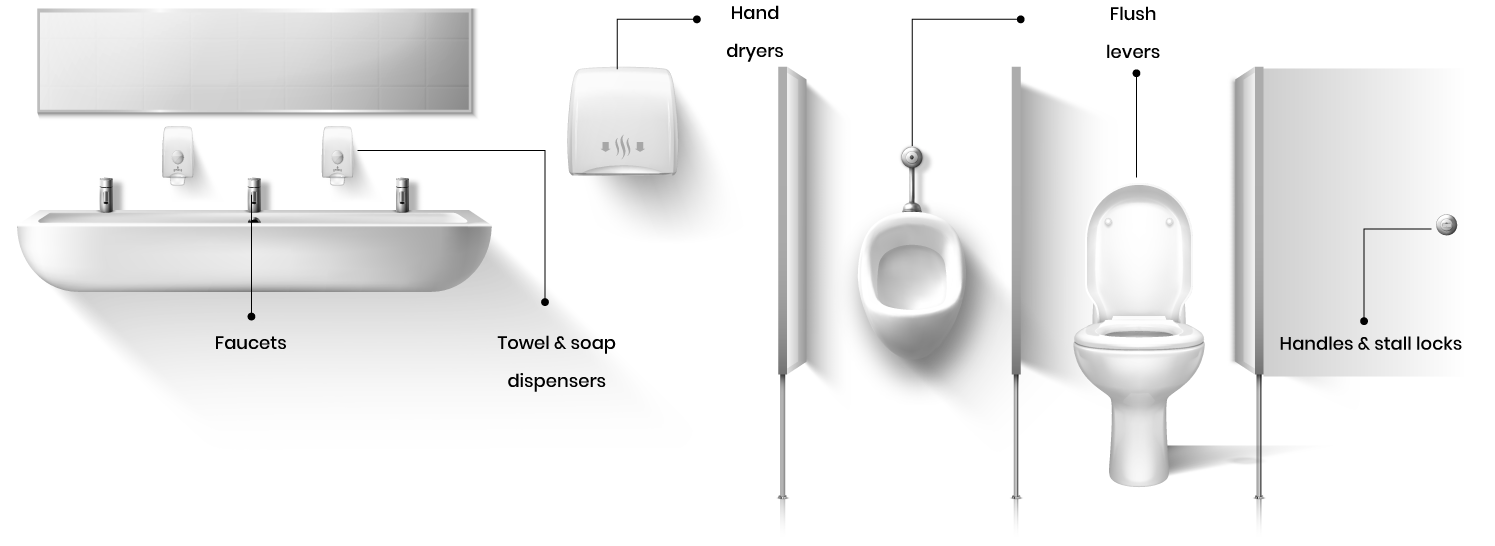 Hand dryers

Flush levers

Faucets

Towel & soap dispensers

Handles & stall locks